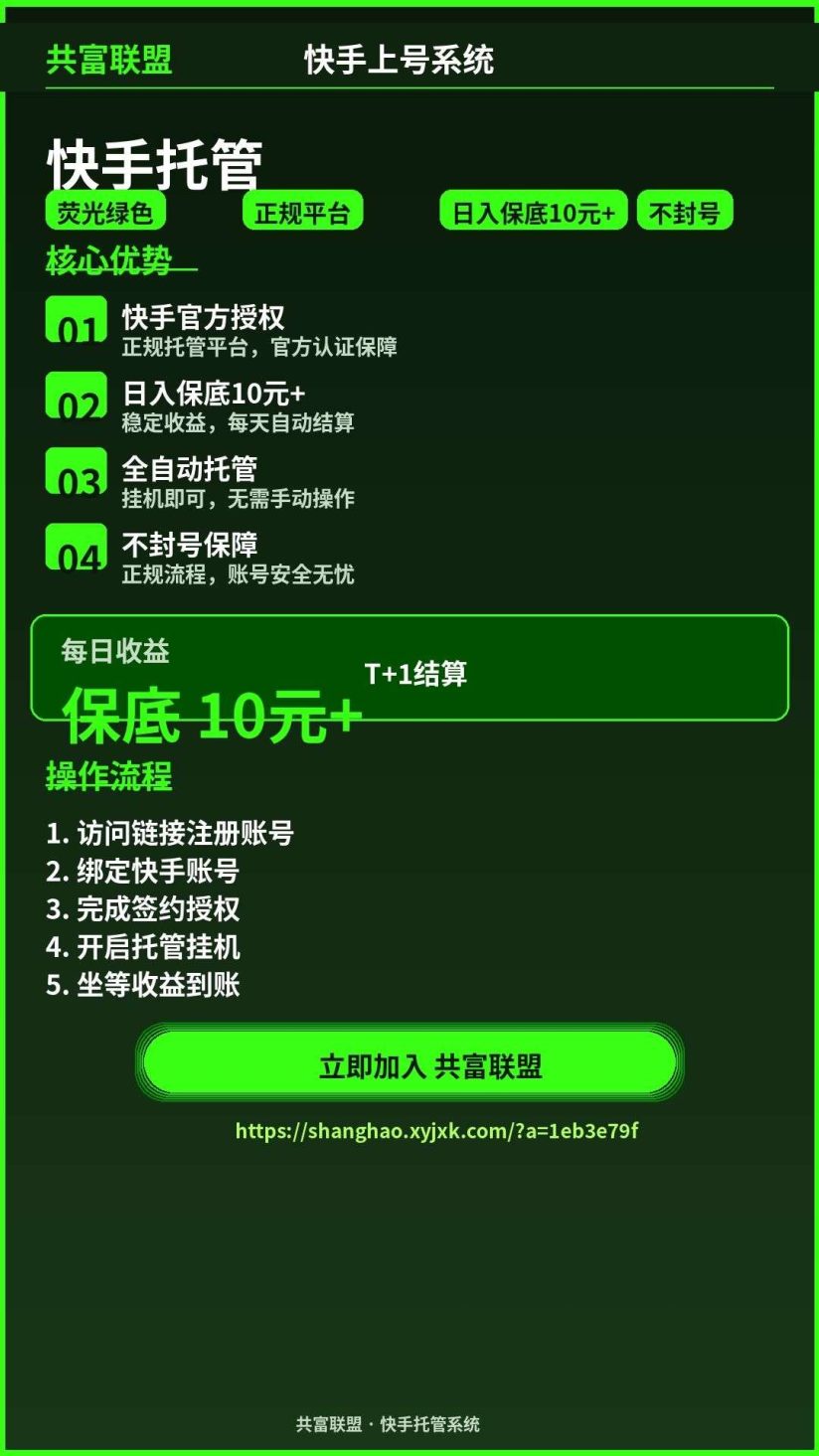 共富联盟 快手上号系统

快手托管

荧光绿色 正规平台 日入保底10元+ 不封号

核心优势

01 快手官方授权
正规托管平台，官方认证保障

02 日入保底10元+
稳定收益，每天自动结算

03 全自动托管
挂机即可，无需手动操作

04 不封号保障
正规流程，账号安全无忧

每日收益
保底 10元+
T+1结算

操作流程

1. 访问链接注册账号
2. 绑定快手账号
3. 完成签约授权
4. 开启托管挂机
5. 坐等收益到账

立即加入 共富联盟

https://shanghao.xyjxk.com/?a=1eb3e79f

共富联盟 · 快手托管系统